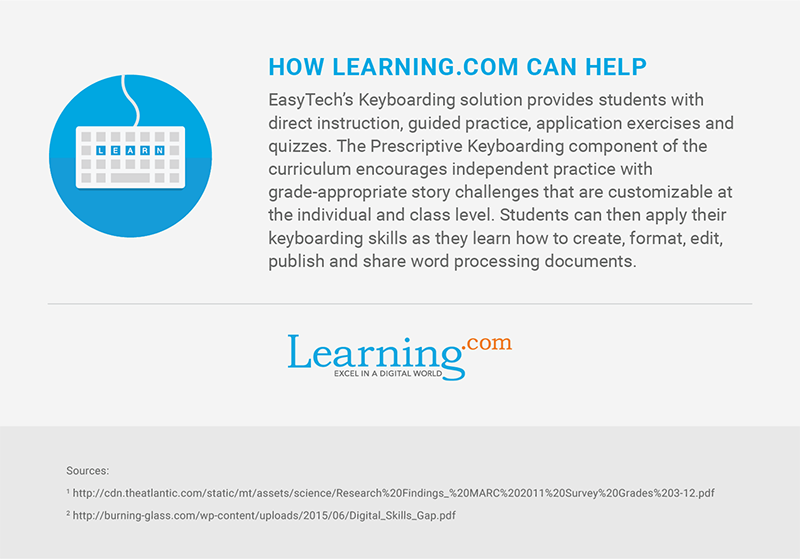 L E A R N

HOW LEARNING.COM CAN HELP

EasyTech's Keyboarding solution provides students with direct instruction, guided practice, application exercises and quizzes. The Prescriptive Keyboarding component of the curriculum encourages independent practice with grade-appropriate story challenges that are customizable at the individual and class level. Students can then apply their keyboarding skills as they learn how to create, format, edit, publish and share word processing documents.

Learning.com
EXCEL IN A DIGITAL WORLD

Sources:

$^1$ http://cdn.theatlantic.com/static/mt/assets/science/Research%20Findings_%20MARC%202011%20Survey%20Grades%203-12.pdf

$^2$ http://burning-glass.com/wp-content/uploads/2015/06/Digital_Skills_Gap.pdf